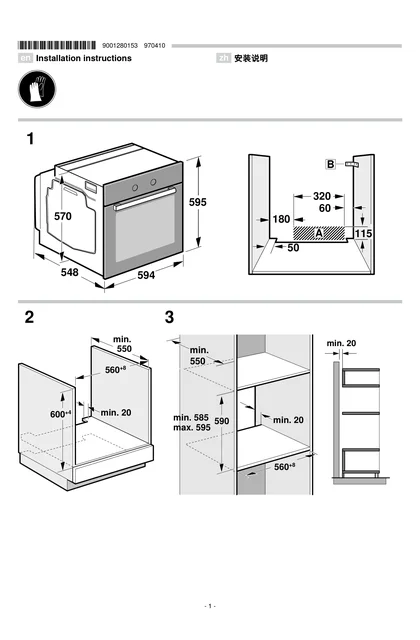 9001280153 970410

en Installation instructions

zh 安装说明

1

570

595

548

594

B

320

60

180

A

115

50

2

min. 550

$560^{+8}$

$600^{+4}$

min. 20

3

min. 550

min. 585
max. 595

590

min. 20

$560^{+8}$

min. 20

- 1 -